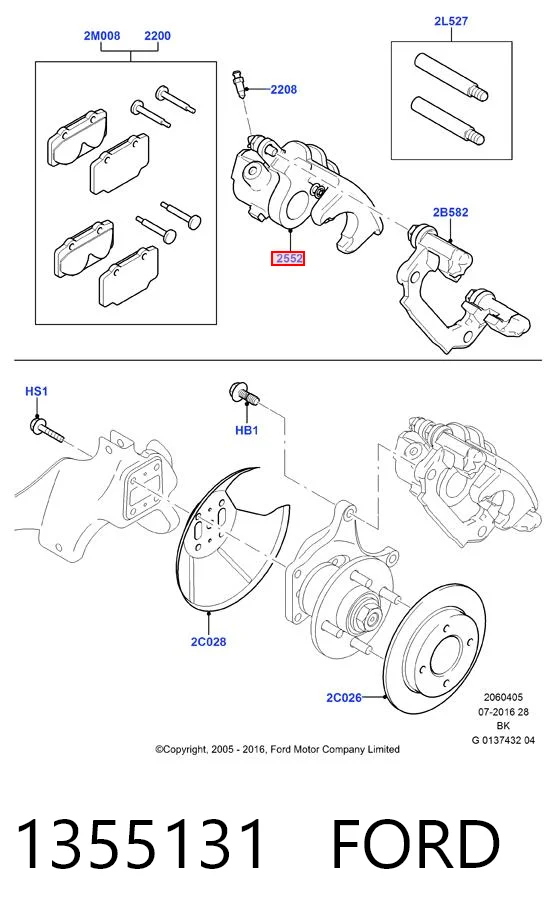 2M008 2200

2L527

2208

2B582

2552

HS1

HB1

2C028

2C026

2060405
07-2016 28
BK
G 0137432 04

©Copyright, 2005 - 2016, Ford Motor Company Limited

1355131 FORD