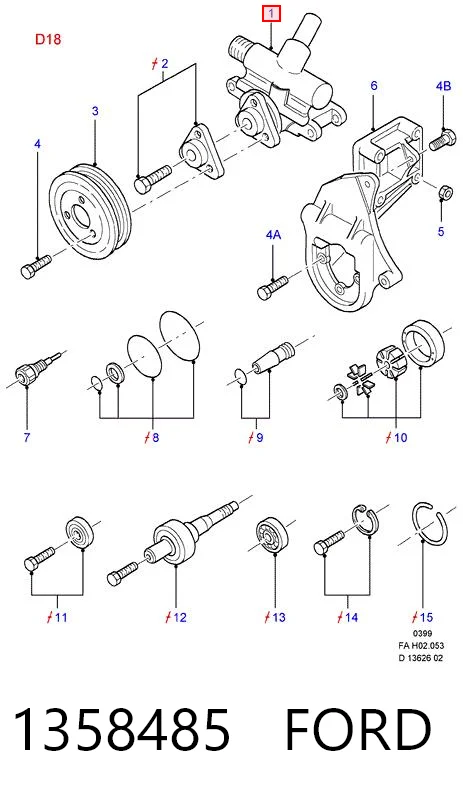 D18

1

2

3

4

6

4B

5

4A

7

8

9

10

11

12

13

14

15

0399
FA H02.053
D 13626 02

1358485 FORD