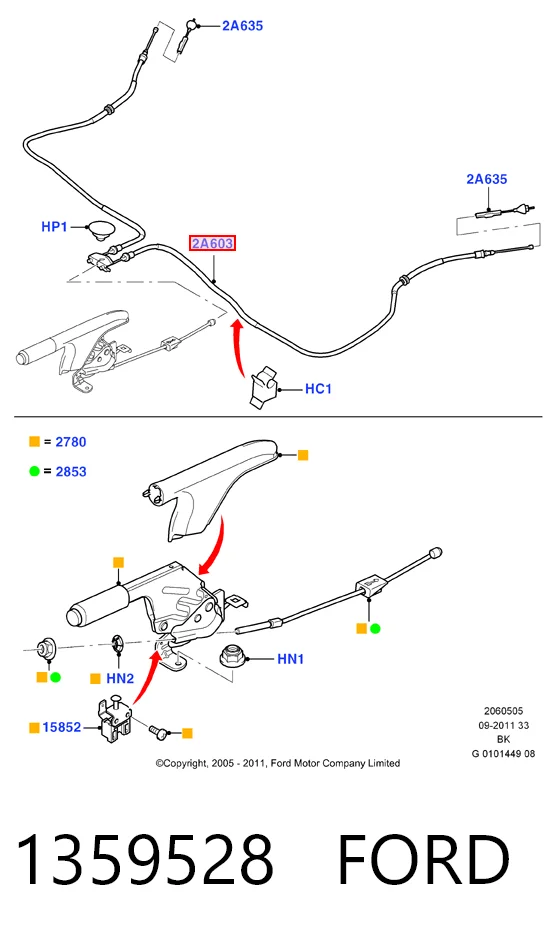 2A635

2A635

HP1

2A603

HC1

= 2780

= 2853

HN1

HN2

15852

2060505
09-2011 33
BK
G 0101449 08

©Copyright, 2005 - 2011, Ford Motor Company Limited

1359528 FORD