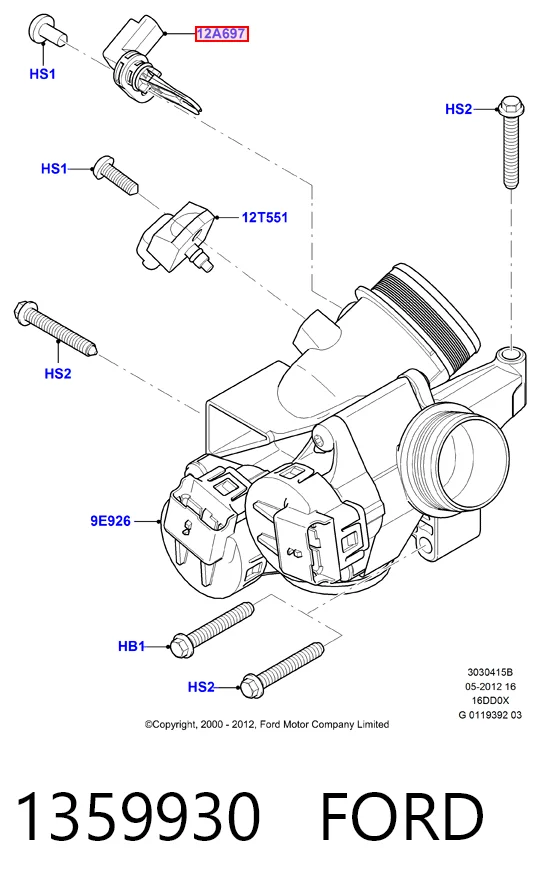 HS1
12A697
HS2
HS1
12T551
HS2
9E926
HB1
HS2
3030415B
05-2012 16
16DD0X
G 0119392 03
©Copyright, 2000 - 2012, Ford Motor Company Limited

1359930 FORD