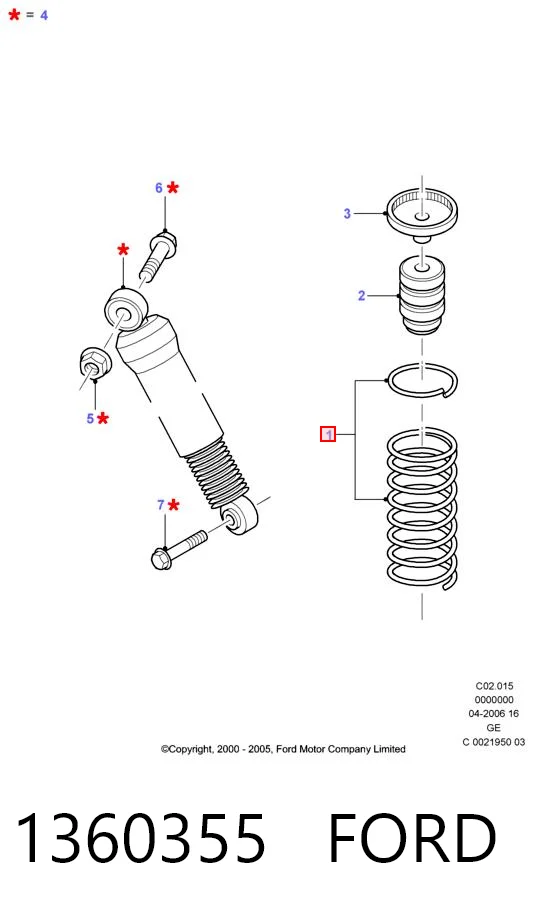 * = 4

6 *

*

5 *

7 *

3

2

1

C02.015
0000000
04-2006 16
GE
C 0021950 03

©Copyright, 2000 - 2005, Ford Motor Company Limited

1360355 FORD