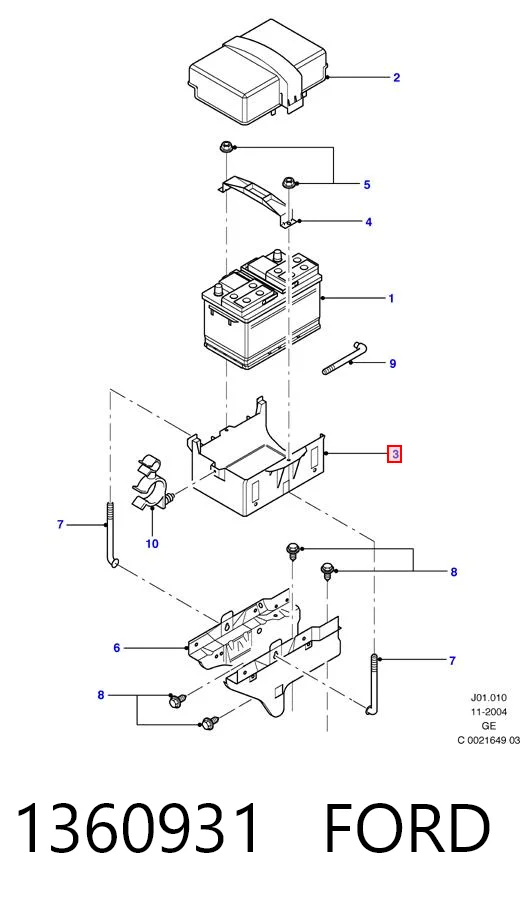 2

5

4

1

9

3

7

10

8

6

7

8

J01.010
11-2004
GE
C 0021649 03

1360931 FORD