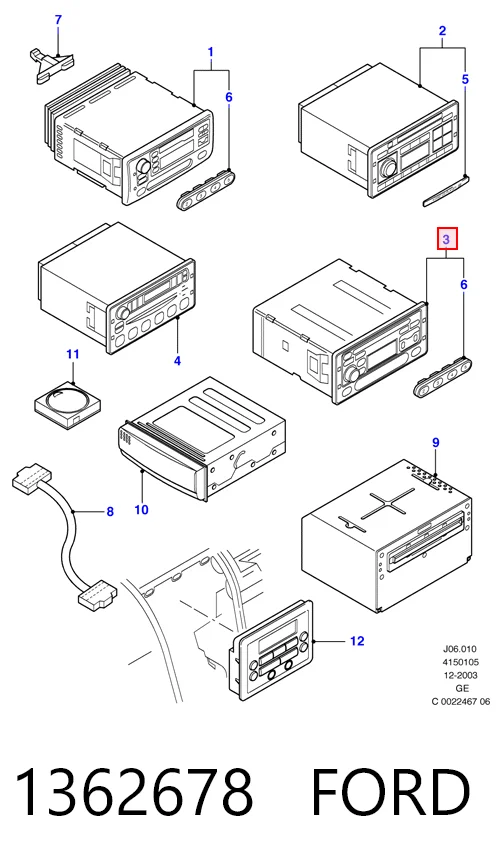 7
1
6
2
5
3
6
4
11
10
8
9
12
J06.010
4150105
12-2003
GE
C 0022467 06

1362678 FORD