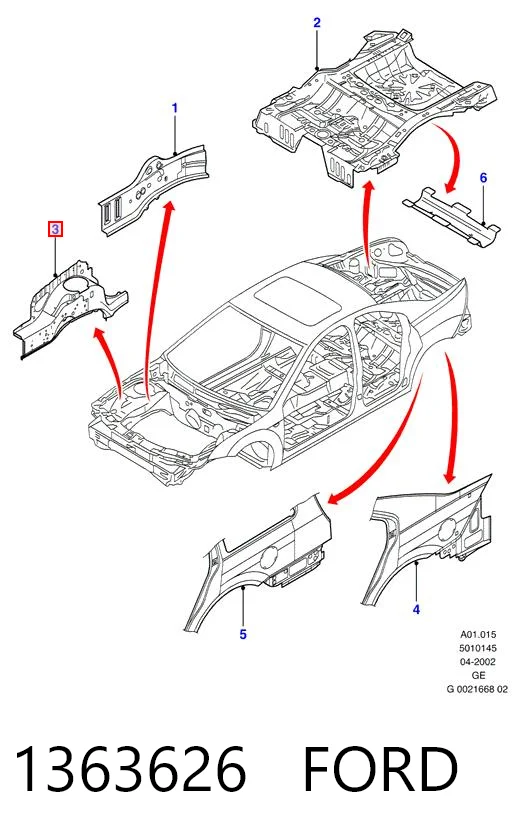 2

1

6

3

5

4

A01.015
5010145
04-2002
GE
G 0021668 02

1363626 FORD