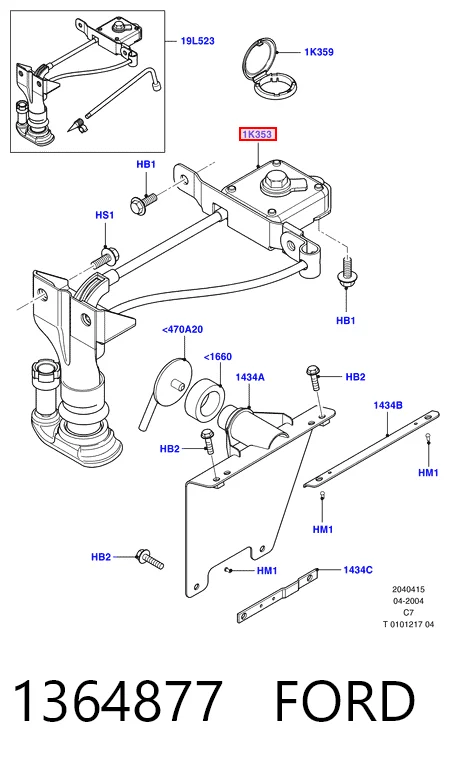 19L523

1K359

1K353

HB1

HS1

HB1

<470A20

<1660

1434A

HB2

1434B

HB2

HM1

HM1

HB2

HM1

1434C

2040415
04-2004
C7
T 0101217 04

1364877 FORD