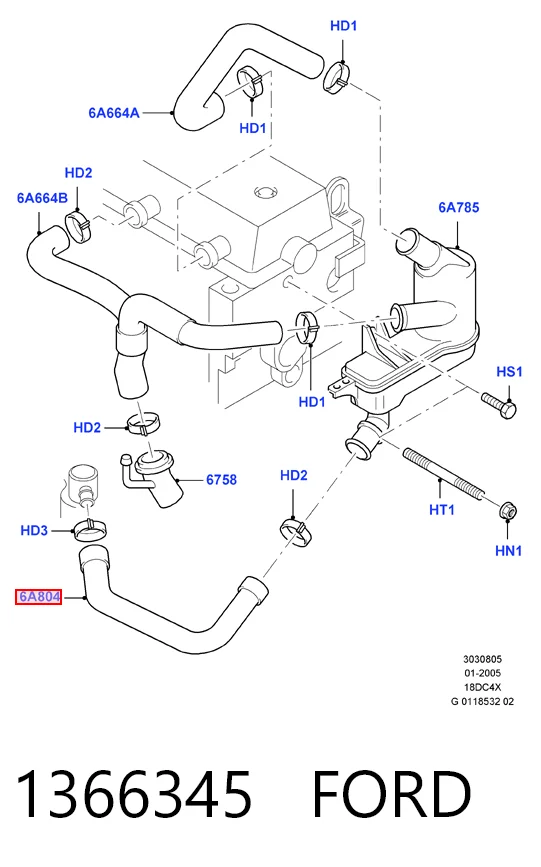 HD1
6A664A
HD1
HD2
6A664B
6A785
HD1
HS1
HD2
6758
HD2
HT1
HD3
HN1
6A804
3030805
01-2005
18DC4X
G 0118532 02
1366345 FORD