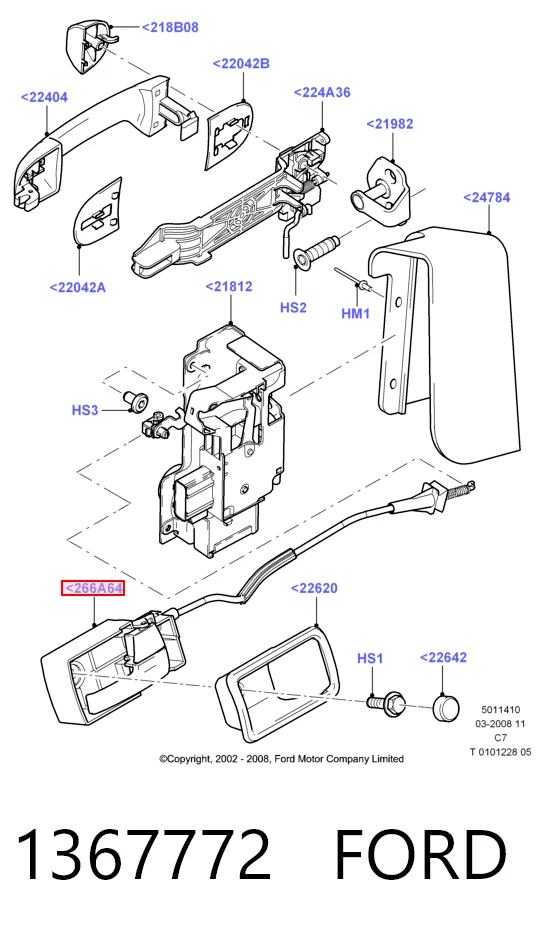 <218B08

<22042B

<22404

<224A36

<21982

<24784

<22042A

<21812

HS2

HM1

HS3

<266A64

<22620

HS1

<22642

5011410
03-2008 11
C7
T 0101228 05

©Copyright, 2002 - 2008, Ford Motor Company Limited

1367772 FORD