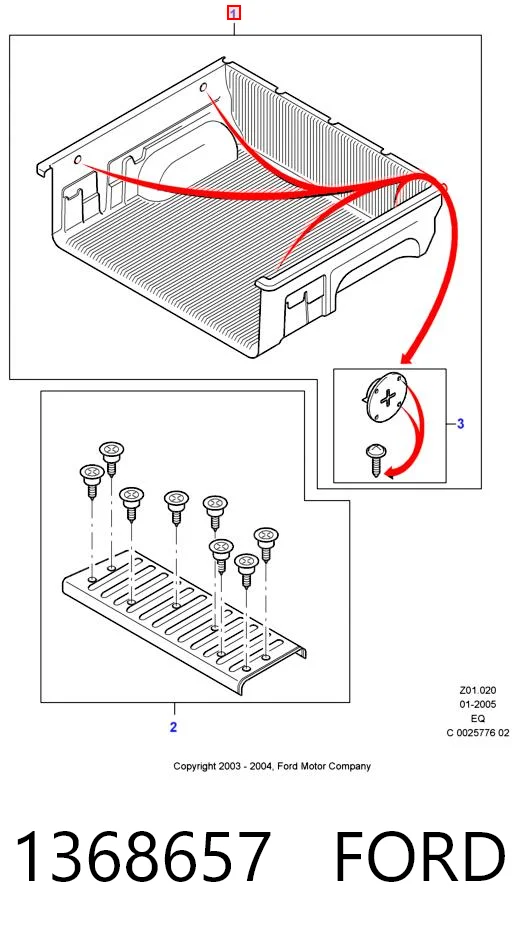 1

3

2

Z01.020
01-2005
EQ
C 0025776 02

Copyright 2003 - 2004, Ford Motor Company

1368657 FORD