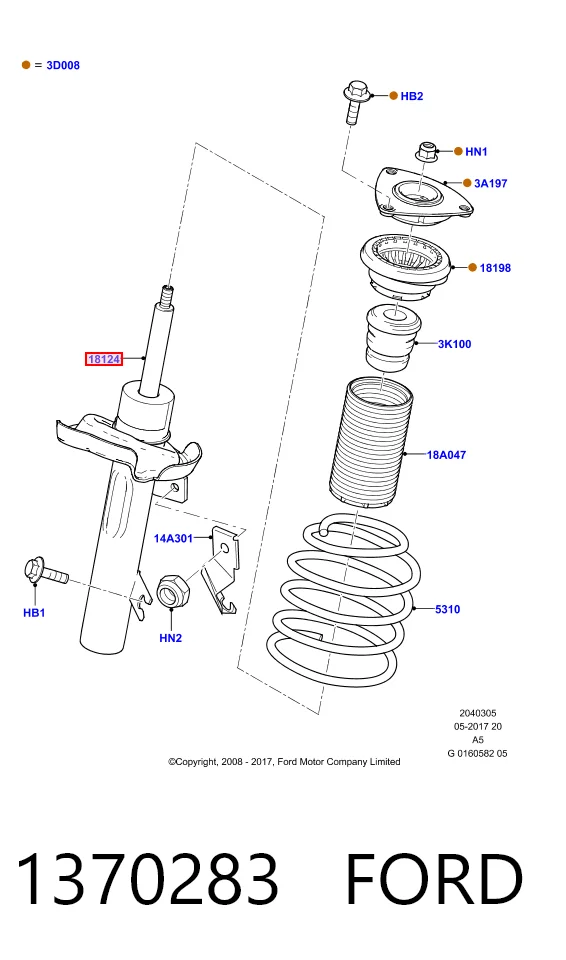 = 3D008

HB2

HN1

3A197

18198

3K100

18124

18A047

14A301

HB1

HN2

5310

2040305
05-2017 20
A5
G 0160582 05

©Copyright, 2008 - 2017, Ford Motor Company Limited

1370283 FORD