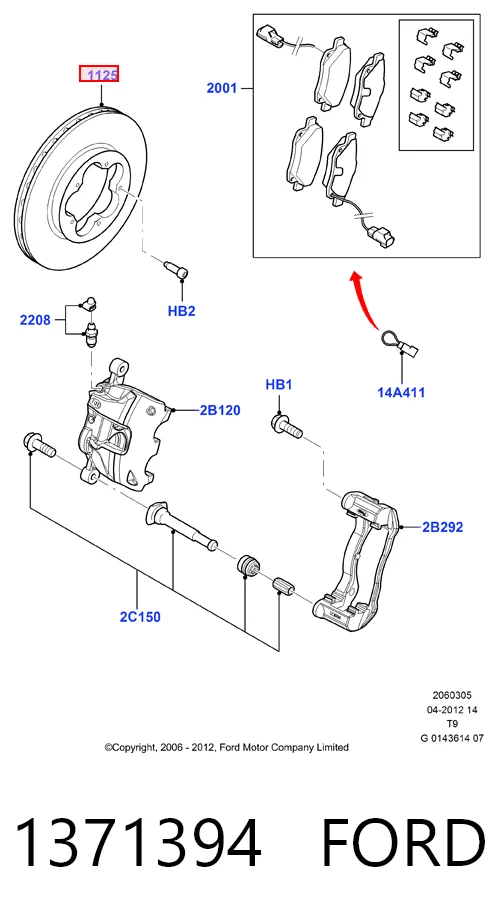 1125

2001

HB2

2208

14A411

HB1

2B120

2B292

2C150

2060305
04-2012 14
T9
G 0143614 07

©Copyright, 2006 - 2012, Ford Motor Company Limited

1371394 FORD