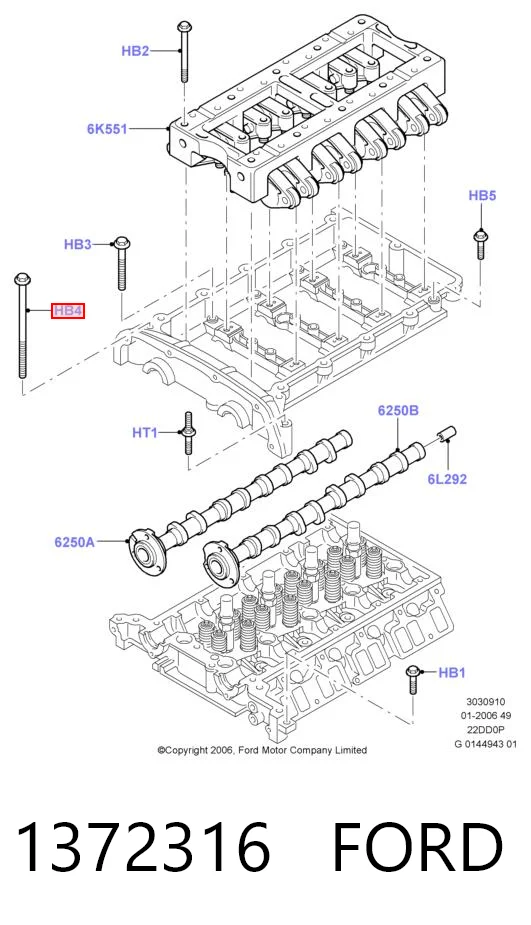 HB2

6K551

HB5

HB3

HB4

HT1

6250B

6L292

6250A

HB1

3030910
01-2006 49
22DD0P
G 0144943 01

©Copyright 2006, Ford Motor Company Limited

1372316 FORD