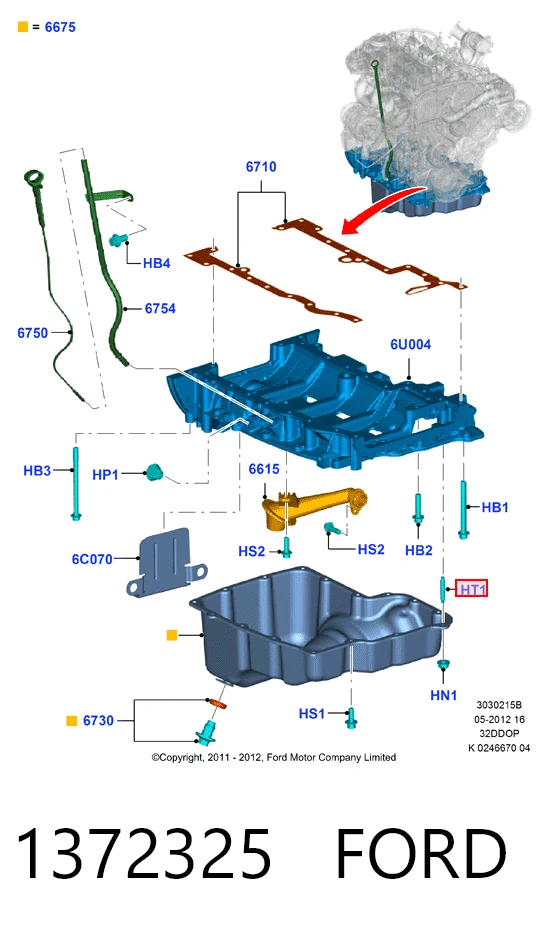 = 6675

6710

HB4

6754

6750

6U004

HB3

HP1

6615

HB1

HS2

HS2

HB2

6C070

HT1

HN1

HS1

6730

3030215B
05-2012 16
32DDOP
K 0246670 04

©Copyright, 2011 - 2012, Ford Motor Company Limited

1372325 FORD