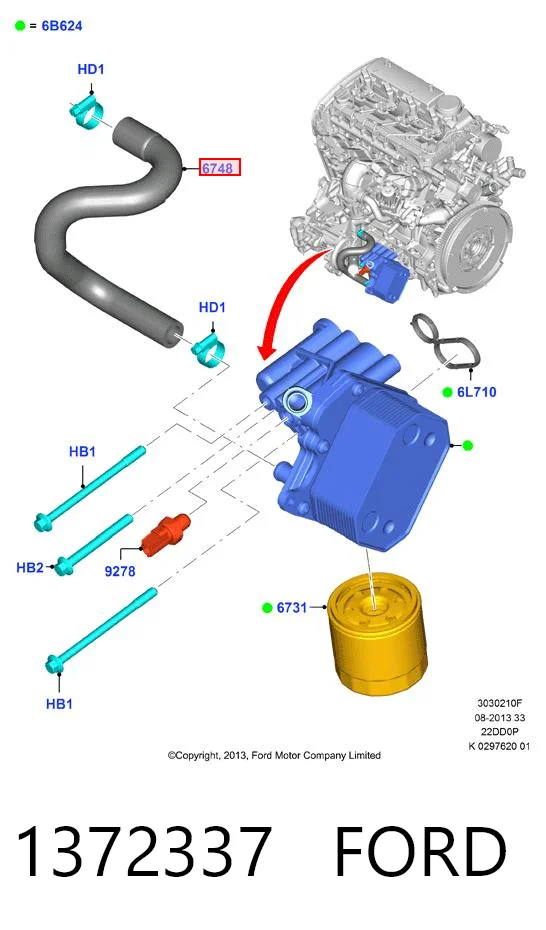 = 6B624

HD1

6748

HD1

6L710

HB1

HB2

9278

6731

HB1

3030210F
08-2013 33
22DD0P
K 0297620 01

©Copyright, 2013, Ford Motor Company Limited

1372337 FORD