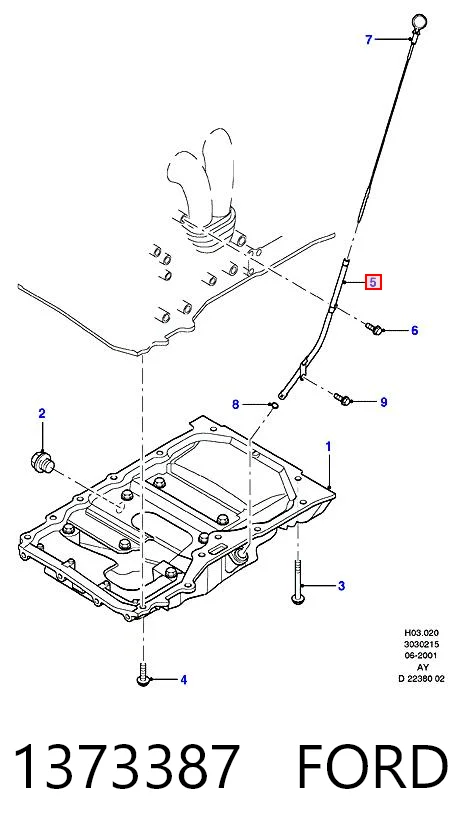 7

5

6

8

9

2

1

3

4

H03.020
3030215
06-2001
AY
D 22380 02

1373387 FORD