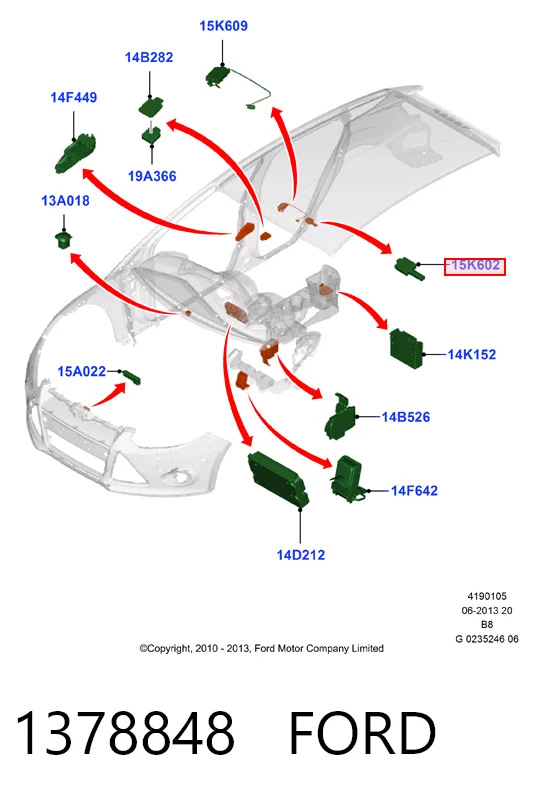 15K609

14B282

14F449

19A366

13A018

15K602

14K152

15A022

14B526

14F642

14D212

4190105
06-2013 20
B8
G 0235246 06

©Copyright, 2010 - 2013, Ford Motor Company Limited

1378848 FORD