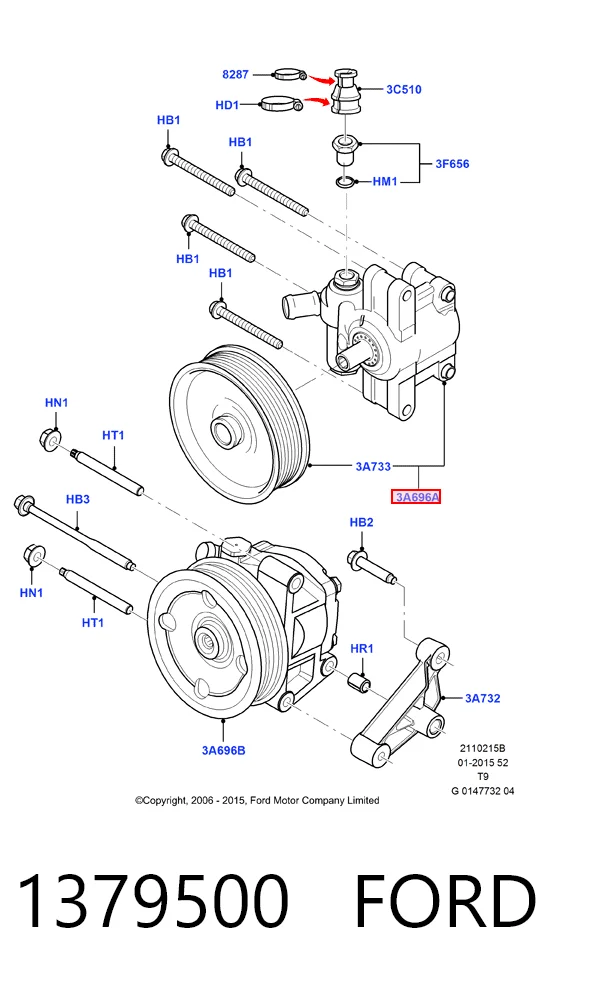 8287
3C510
HD1
HB1
HB1
3F656
HM1
HB1
HB1
HN1
HT1
3A733
3A696A
HB3
HB2
HN1
HT1
HR1
3A732
3A696B
2110215B
01-2015 52
T9
G 0147732 04
©Copyright, 2006 - 2015, Ford Motor Company Limited

1379500 FORD