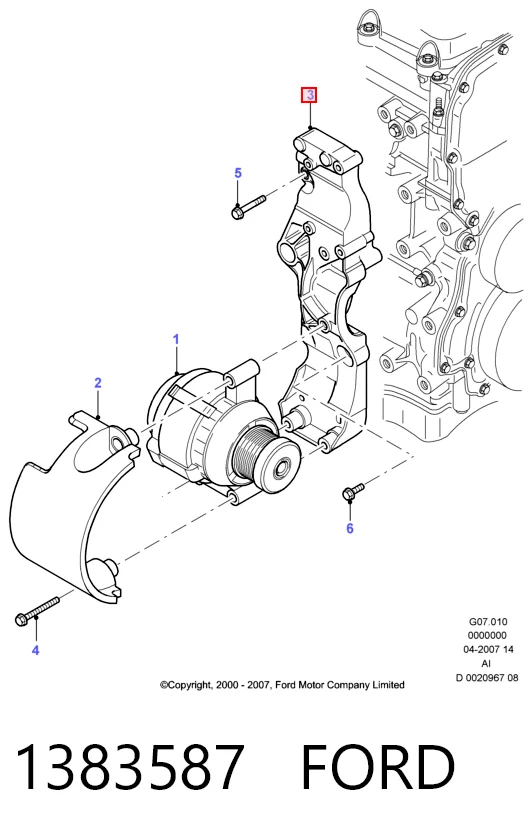 3

5

1

2

6

4

G07.010
0000000
04-2007 14
AI
D 0020967 08

©Copyright, 2000 - 2007, Ford Motor Company Limited

1383587 FORD