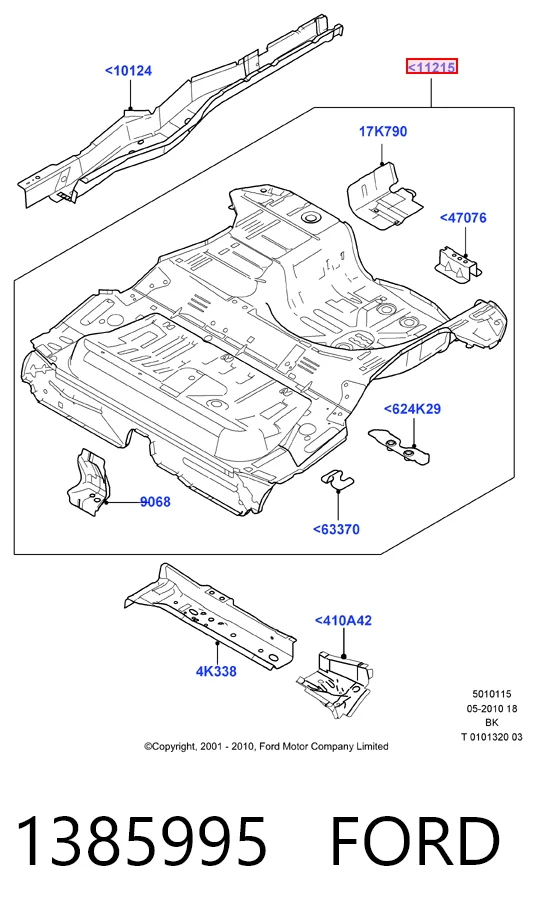 <10124

<11215

17K790

<47076

<624K29

9068

<63370

<410A42

4K338

5010115
05-2010 18
BK
T 0101320 03

©Copyright, 2001 - 2010, Ford Motor Company Limited

1385995 FORD