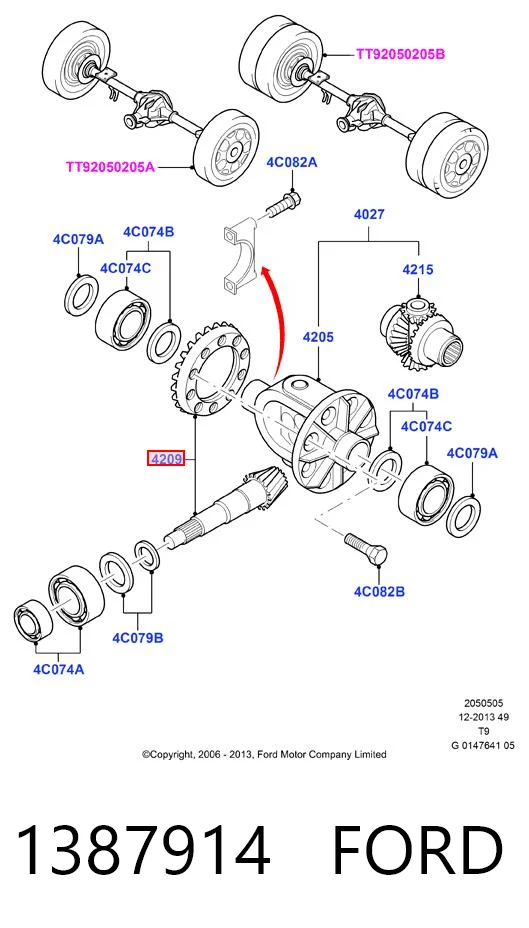 TT92050205B

TT92050205A

4C082A

4027

4C079A

4C074B

4C074C

4215

4205

4C074B

4C074C

4C079A

4209

4C082B

4C079B

4C074A

2050505
12-2013 49
T9
G 0147641 05

©Copyright, 2006 - 2013, Ford Motor Company Limited

1387914 FORD