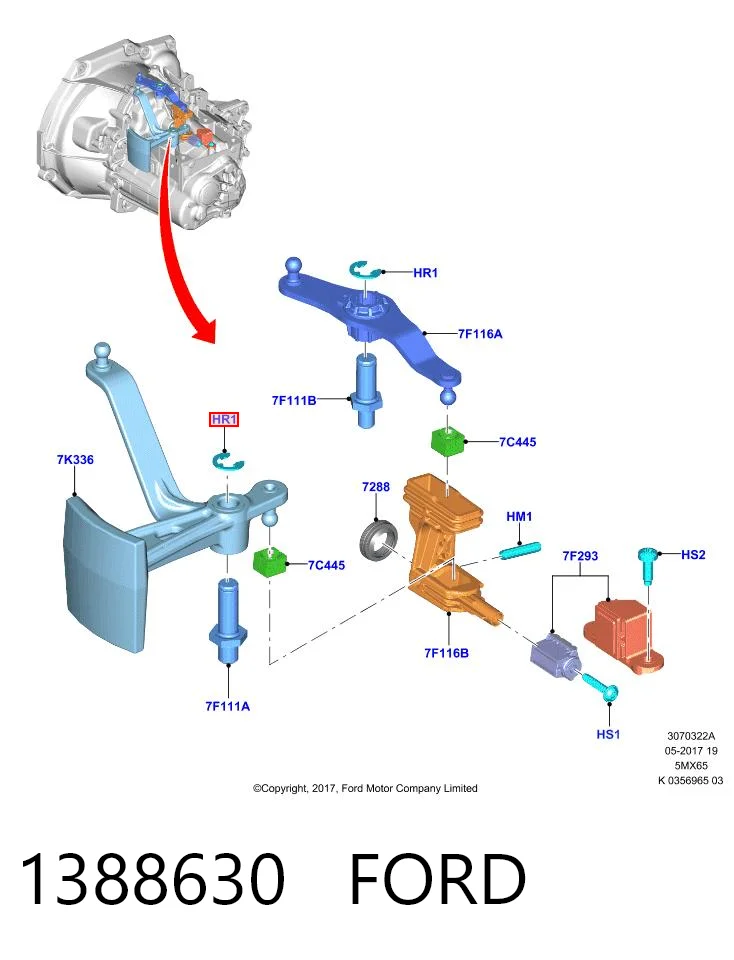 HR1

7F116A

7F111B

HR1

7C445

7K336

7288

HM1

7F293

HS2

7C445

7F116B

7F111A

HS1

3070322A
05-2017 19
5MX65
K 0356965 03

©Copyright, 2017, Ford Motor Company Limited

1388630 FORD