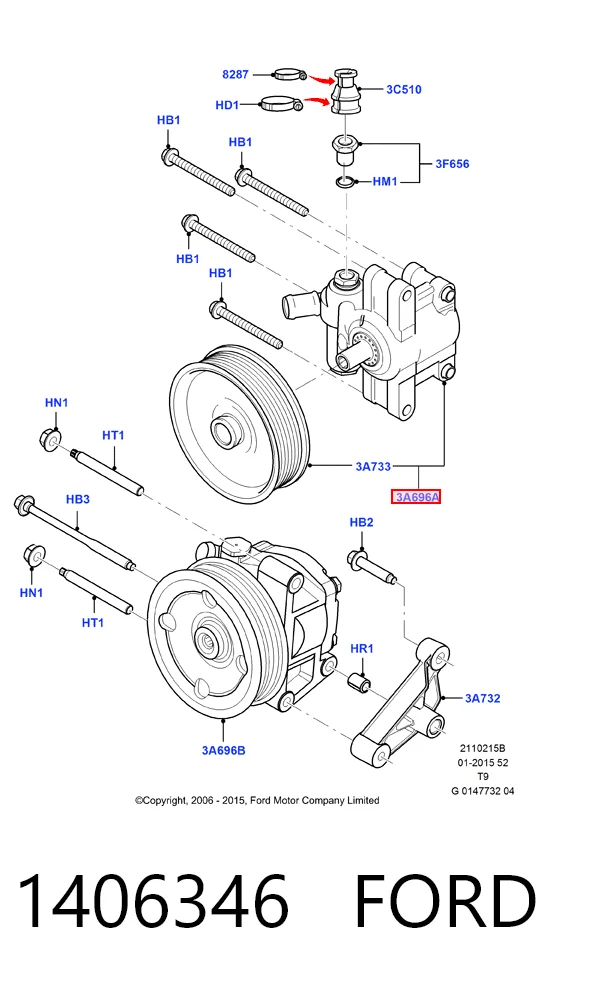 8287
3C510
HD1
HB1
HB1
3F656
HM1
HB1
HB1
HN1
HT1
3A733
3A696A
HB3
HB2
HN1
HT1
HR1
3A732
3A696B
2110215B
01-2015 52
T9
G 0147732 04
©Copyright, 2006 - 2015, Ford Motor Company Limited

1406346 FORD