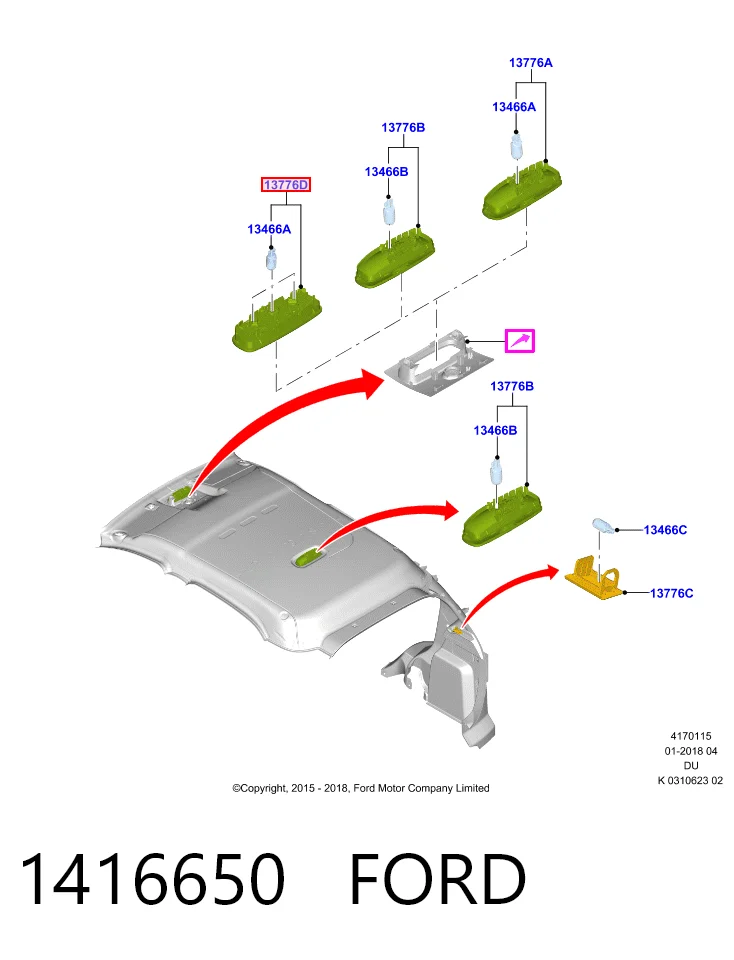 13776A
13466A
13776B
13466B
13776D
13466A
13776B
13466B
13466C
13776C

4170115
01-2018 04
DU
K 0310623 02

©Copyright, 2015 - 2018, Ford Motor Company Limited

1416650 FORD