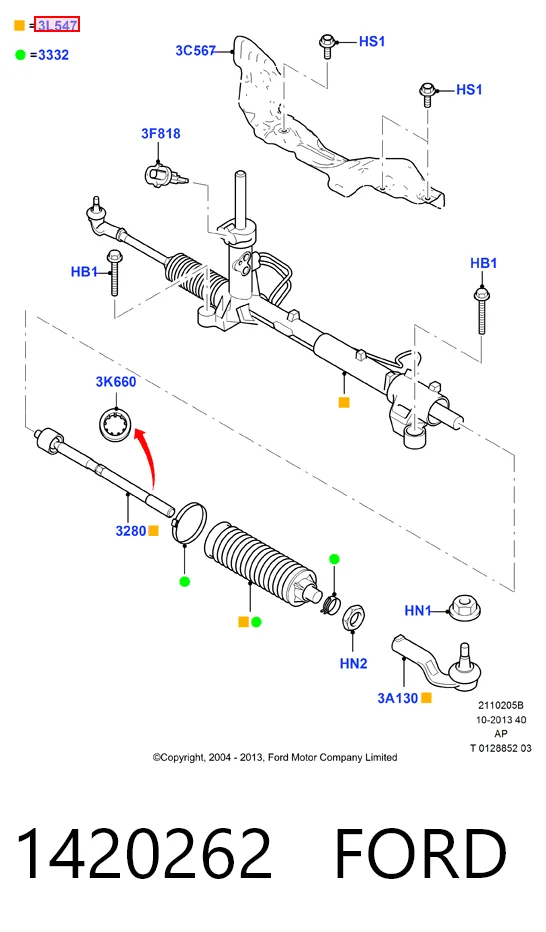 =3L547

=3332

3C567

HS1

HS1

3F818

HB1

HB1

3K660

3280

HN1

HN2

3A130

2110205B
10-2013 40
AP
T 0128852 03

©Copyright, 2004 - 2013, Ford Motor Company Limited

1420262 FORD