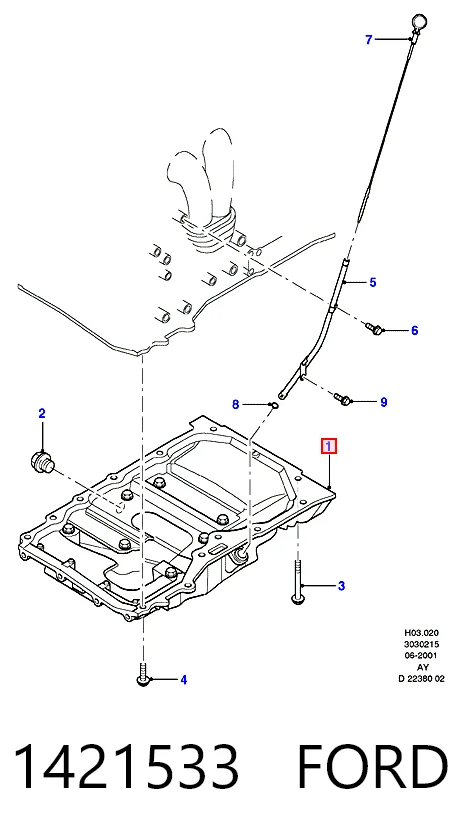 7
5
6
8
9
2
1
3
4
H03.020
3030215
06-2001
AY
D 22380 02

1421533 FORD