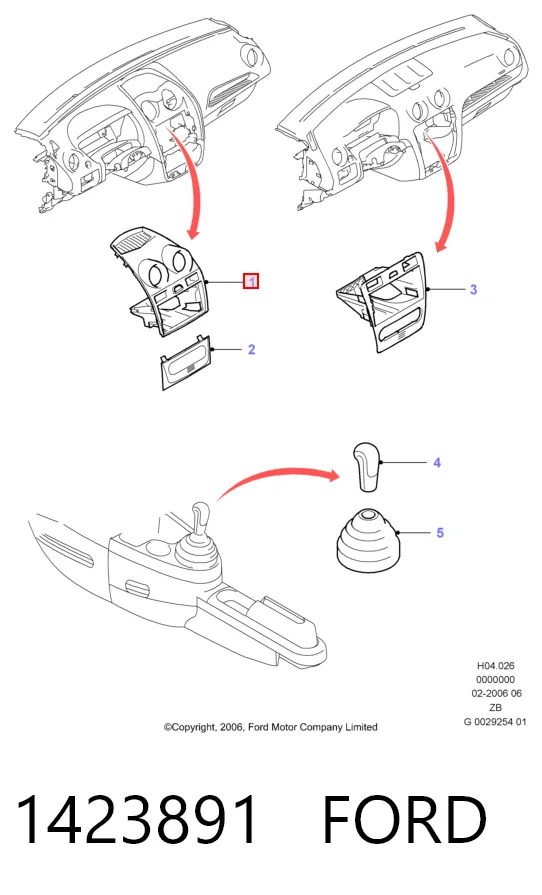 1
2
3
4
5
H04.026
0000000
02-2006 06
ZB
G 0029254 01
©Copyright, 2006, Ford Motor Company Limited

1423891 FORD