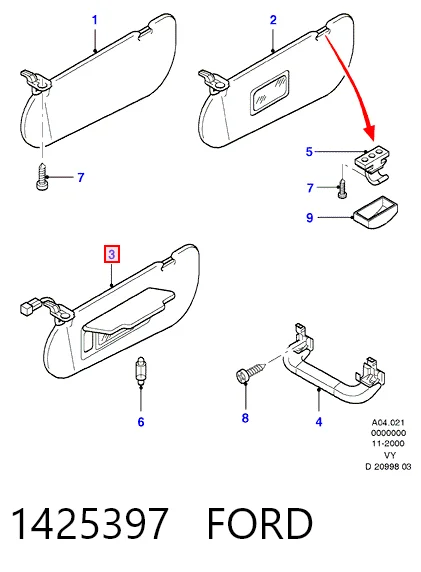 1
2
5
7
7
9
3
6
8
4

A04.021
0000000
11-2000
VY
D 20998 03

1425397 FORD