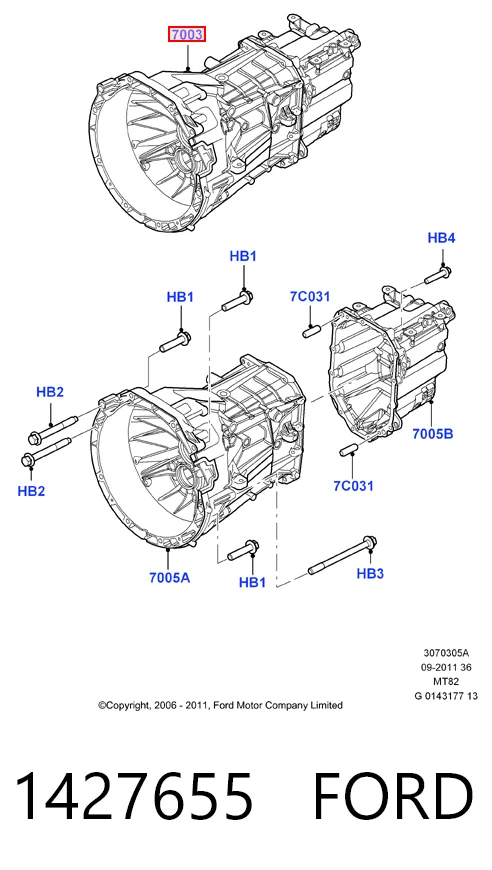 7003

HB4

HB1

HB1

7C031

HB2

7005B

HB2

7C031

7005A

HB1

HB3

3070305A
09-2011 36
MT82
G 0143177 13

©Copyright, 2006 - 2011, Ford Motor Company Limited

1427655 FORD