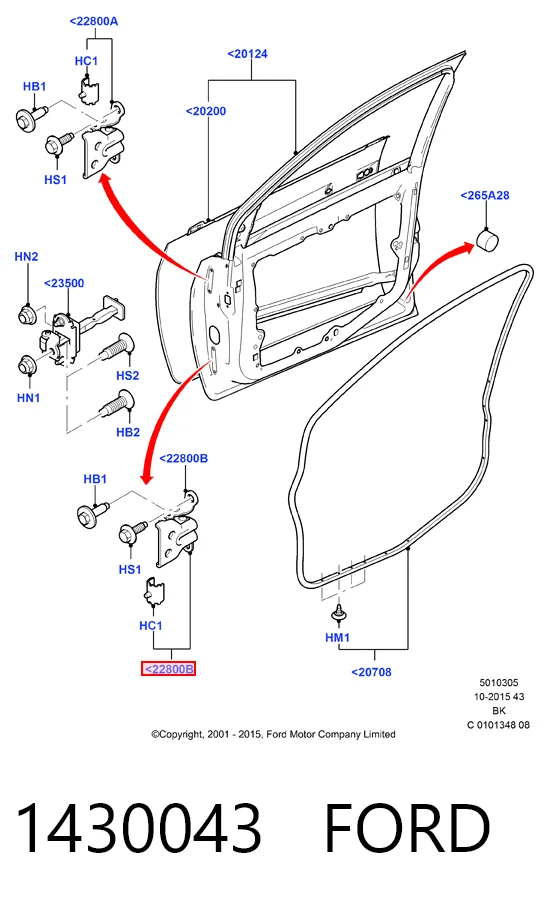 <22800A
HC1
HB1
HS1
<20124
<20200
<265A28
HN2
<23500
HS2
HN1
HB2
<22800B
HB1
HS1
HC1
<22800B
HM1
<20708
5010305
10-2015 43
BK
C 0101348 08
©Copyright, 2001 - 2015, Ford Motor Company Limited
1430043 FORD