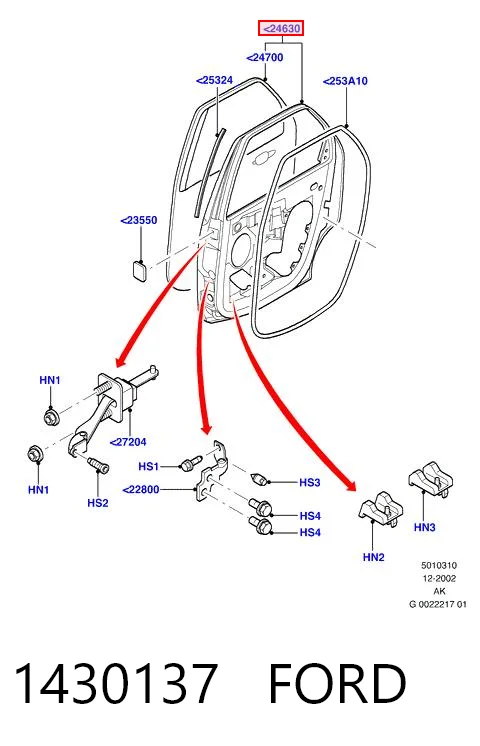 <24630
<24700
<25324
<253A10
<23550
HN1
<27204
HN1
HS2
HS1
<22800
HS3
HS4
HS4
HN2
HN3
5010310
12-2002
AK
G 0022217 01

1430137 FORD