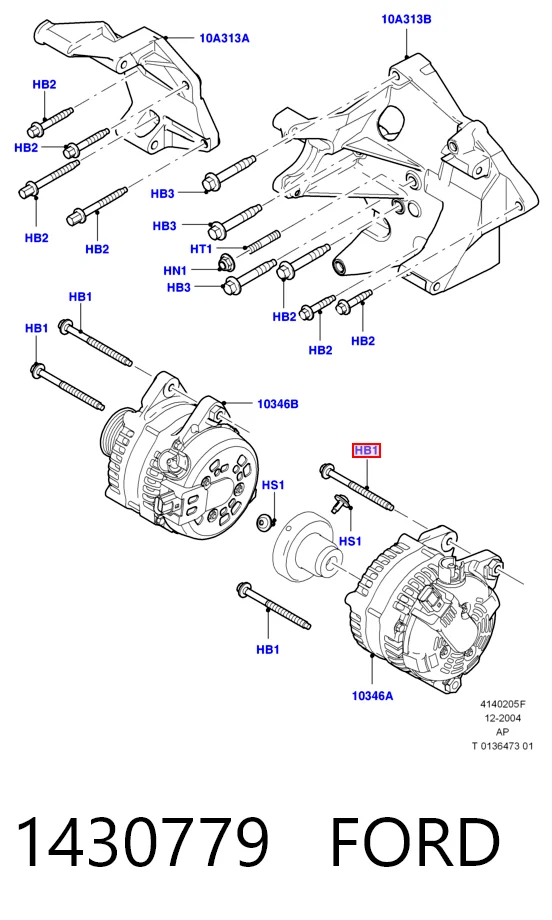 10A313A
10A313B
HB2
HB2
HB2
HB2
HB3
HB3
HT1
HN1
HB3
HB2
HB2
HB2
HB1
HB1
10346B
HB1
HS1
HS1
HB1
10346A
4140205F
12-2004
AP
T 0136473 01

1430779 FORD