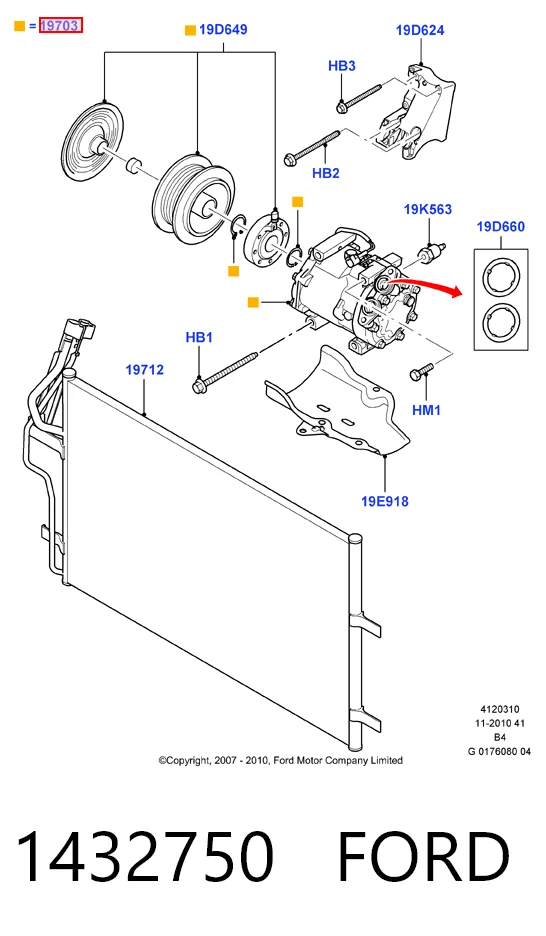 = 19703

19D649

19D624

HB3

HB2

19K563

19D660

HB1

19712

HM1

19E918

4120310
11-2010 41
B4
G 0176080 04

©Copyright, 2007 - 2010, Ford Motor Company Limited

1432750 FORD