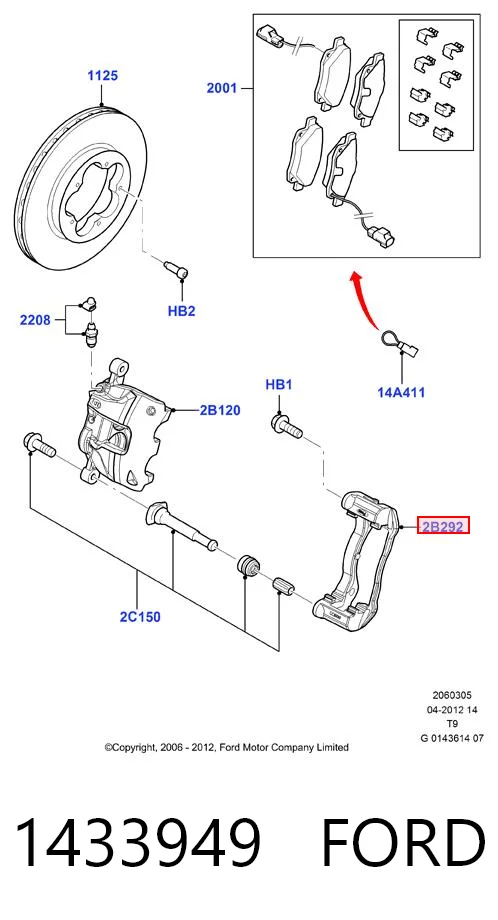 1125

2001

HB2

2208

14A411

HB1

2B120

2B292

2C150

2060305
04-2012 14
T9
G 0143614 07

©Copyright, 2006 - 2012, Ford Motor Company Limited

1433949 FORD