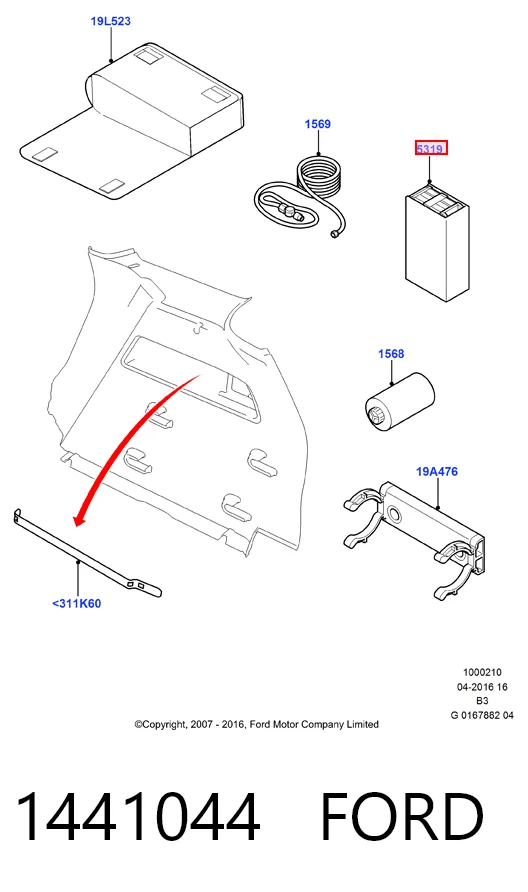 19L523

1569

5319

1568

19A476

<311K60

1000210
04-2016 16
B3
G 0167882 04

©Copyright, 2007 - 2016, Ford Motor Company Limited

1441044 FORD