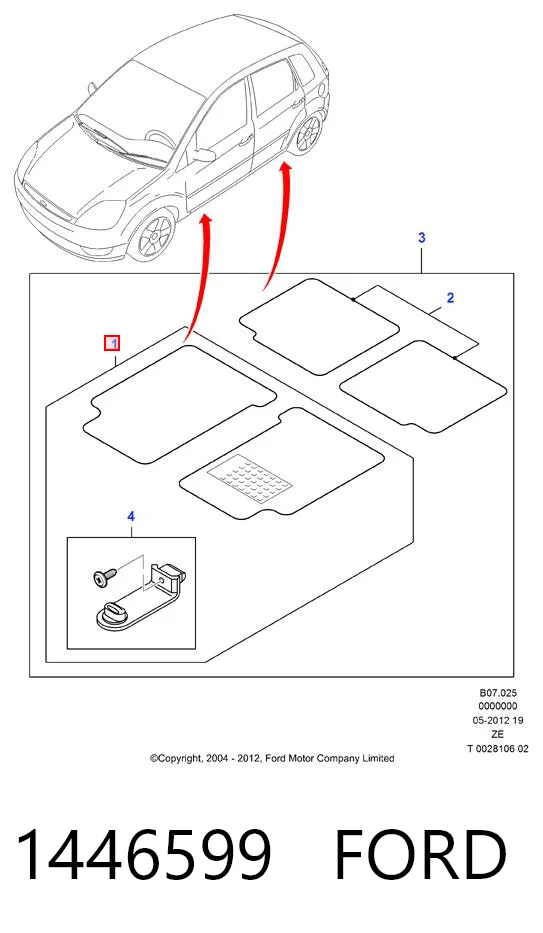 3

2

1

4

B07.025
0000000
05-2012 19
ZE
T 0028106 02

©Copyright, 2004 - 2012, Ford Motor Company Limited

1446599 FORD