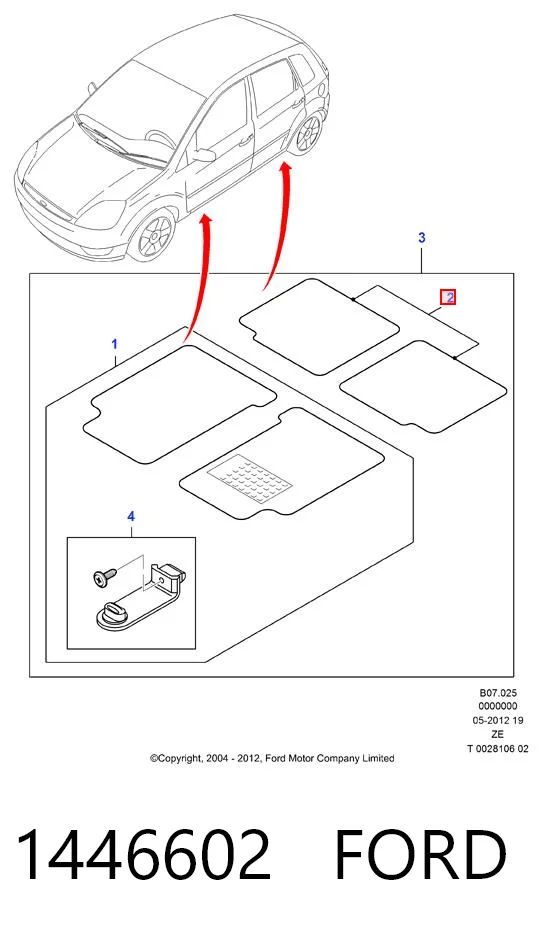 3
2
1
4
B07.025
0000000
05-2012 19
ZE
T 0028106 02
©Copyright, 2004 - 2012, Ford Motor Company Limited

1446602 FORD