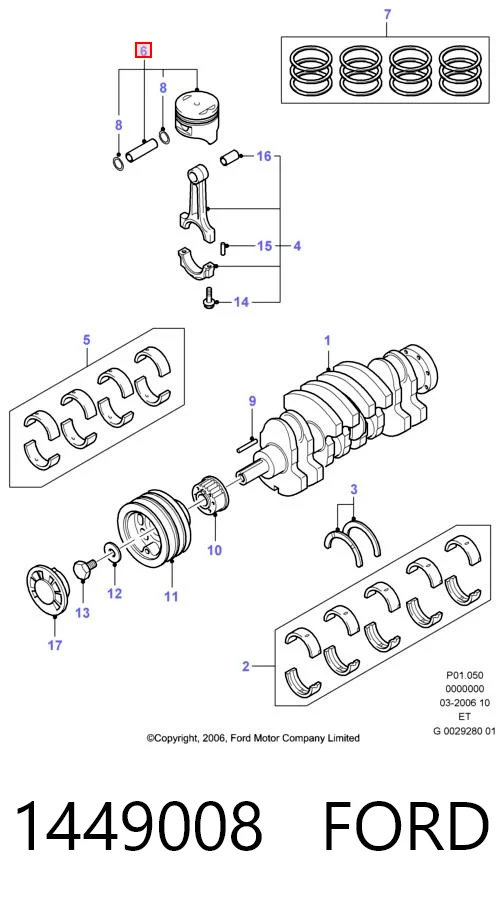 7

6

8

8

16

15

4

14

5

1

9

3

10

11

12

13

17

2

P01.050
0000000
03-2006 10
ET
G 0029280 01

©Copyright, 2006, Ford Motor Company Limited

1449008 FORD