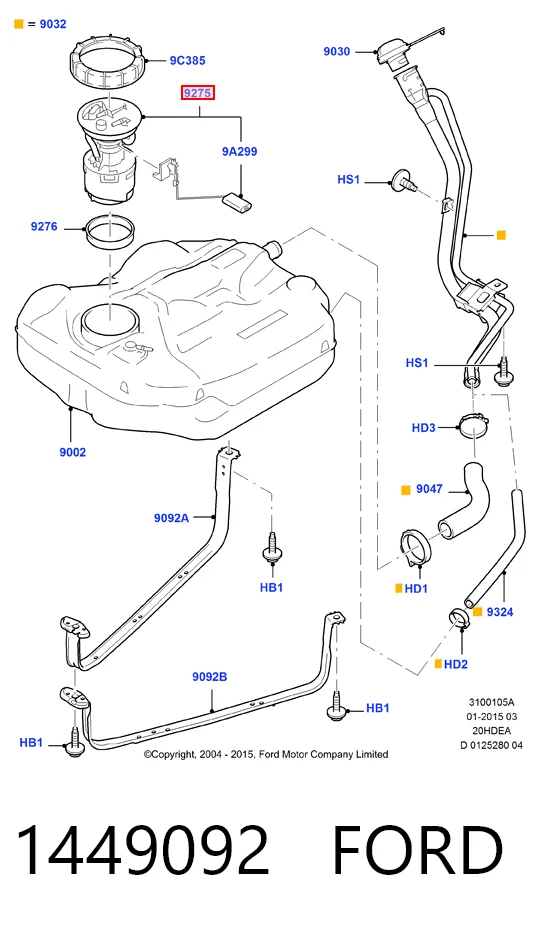 = 9032

9C385

9275

9A299

9276

9002

9092A

HB1

9092B

HB1

HB1

9030

HS1

HS1

HD3

9047

HD1

9324

HD2

3100105A
01-2015 03
20HDEA
D 0125280 04

©Copyright, 2004 - 2015, Ford Motor Company Limited

1449092 FORD