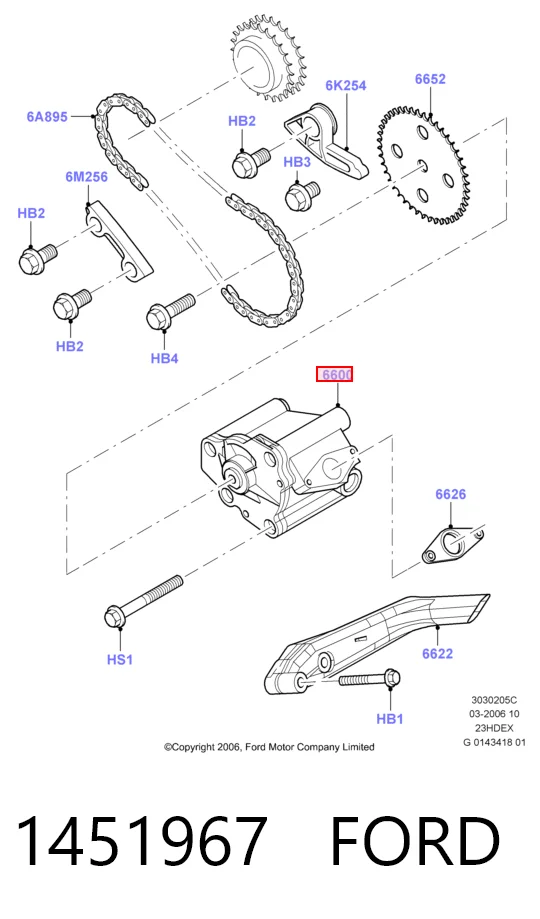 6A895

6K254

6652

HB2

HB3

6M256

HB2

HB2

HB4

6600

6626

HS1

6622

HB1

3030205C
03-2006 10
23HDEX
G 0143418 01

©Copyright 2006, Ford Motor Company Limited

1451967 FORD