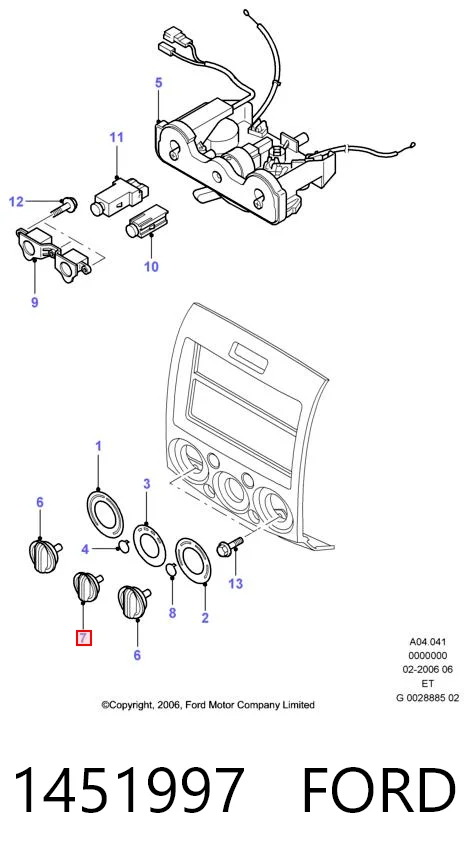 5
11
12
10
9
1
3
6
4
13
8
2
7
6

A04.041
0000000
02-2006 06
ET
G 0028885 02

©Copyright, 2006, Ford Motor Company Limited

1451997 FORD