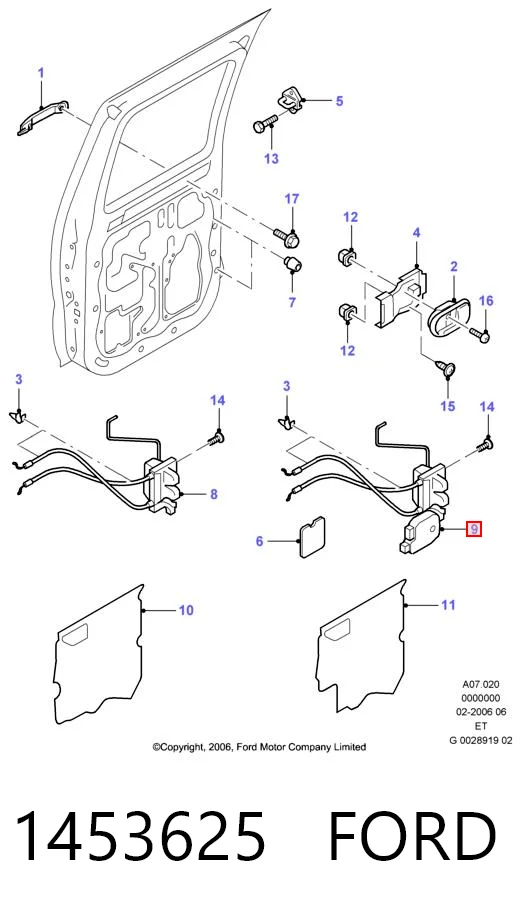 1
5
13
17
7
12
4
2
16
12
15
3
14
8
3
14
6
9
10
11

A07.020
0000000
02-2006 06
ET
G 0028919 02

©Copyright, 2006, Ford Motor Company Limited

1453625 FORD