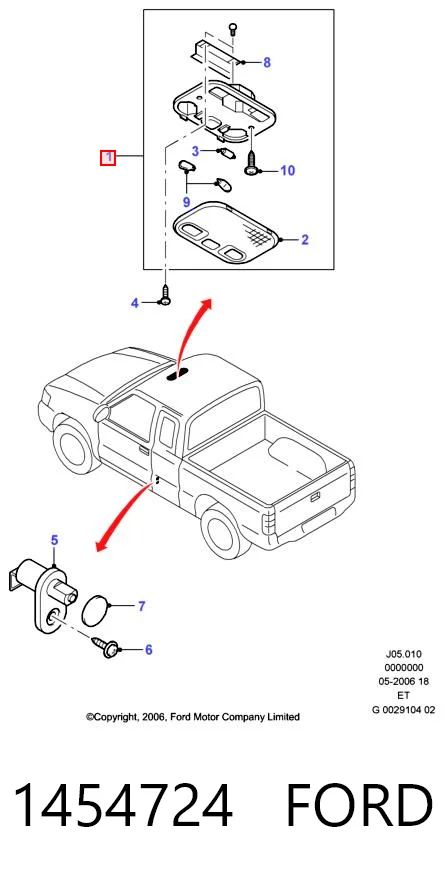 8

1

3

10

9

2

4

5

7

6

J05.010
0000000
05-2006 18
ET
G 0029104 02

©Copyright, 2006, Ford Motor Company Limited

1454724 FORD