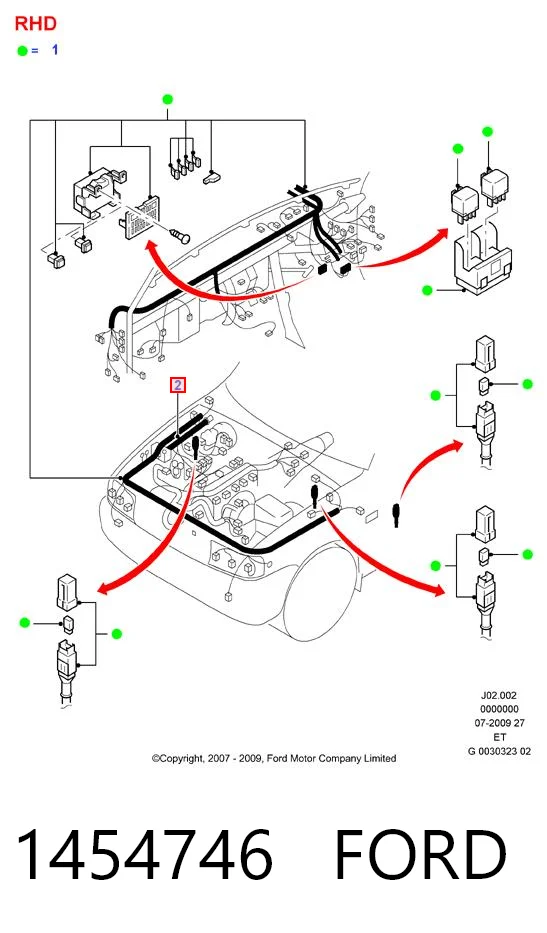 RHD
= 1

2

J02.002
0000000
07-2009 27
ET
G 0030323 02

©Copyright, 2007 - 2009, Ford Motor Company Limited

1454746 FORD