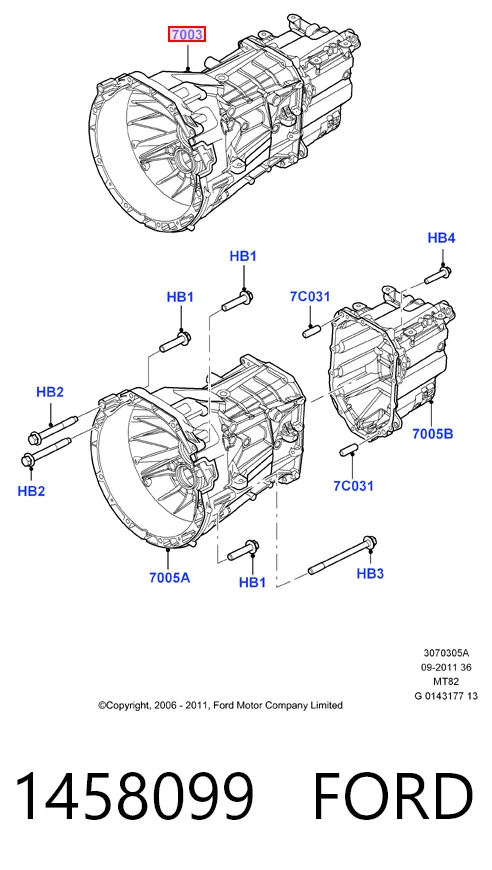 7003

HB4

HB1

HB1

7C031

HB2

7005B

HB2

7C031

7005A

HB1

HB3

3070305A
09-2011 36
MT82
G 0143177 13

©Copyright, 2006 - 2011, Ford Motor Company Limited

1458099 FORD