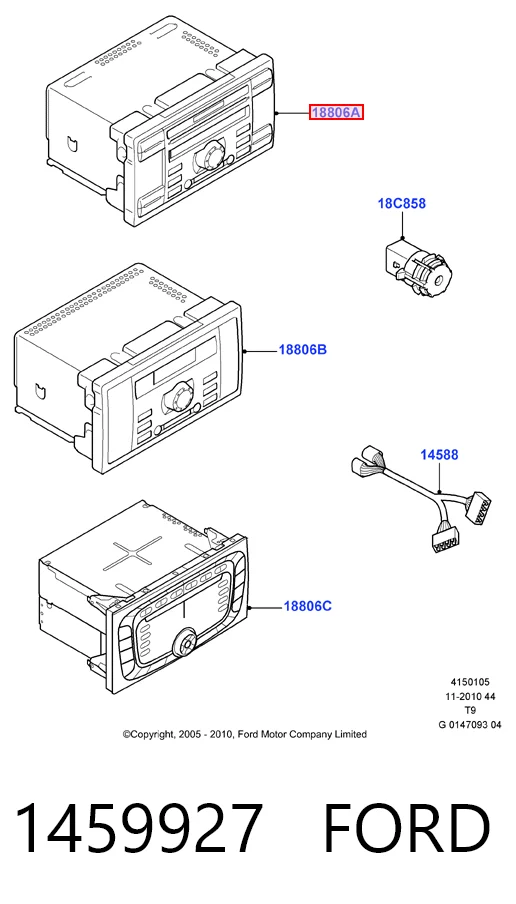 18806A

18C858

18806B

14588

18806C

4150105
11-2010 44
T9
G 0147093 04

©Copyright, 2005 - 2010, Ford Motor Company Limited

1459927 FORD