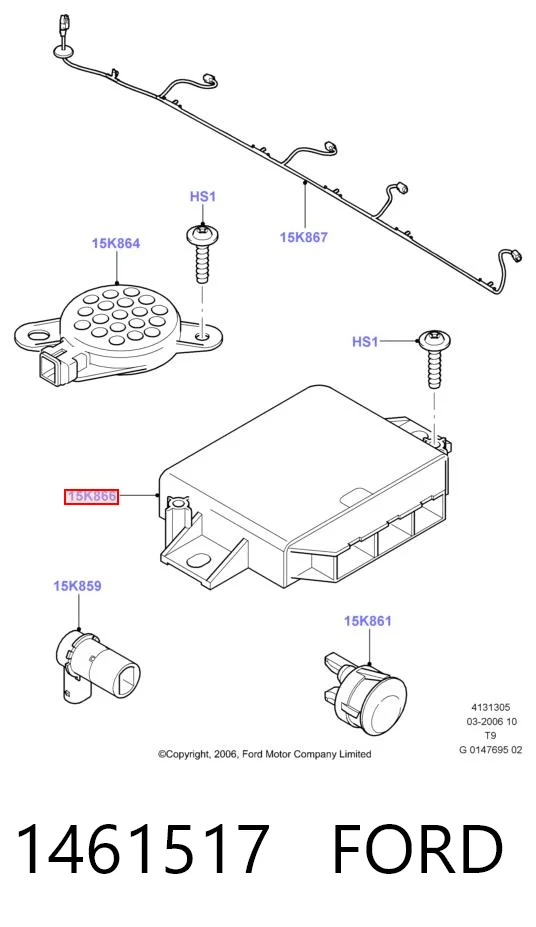 HS1

15K864

15K867

HS1

15K866

15K859

15K861

4131305
03-2006 10
T9
G 0147695 02

©Copyright, 2006, Ford Motor Company Limited

1461517 FORD