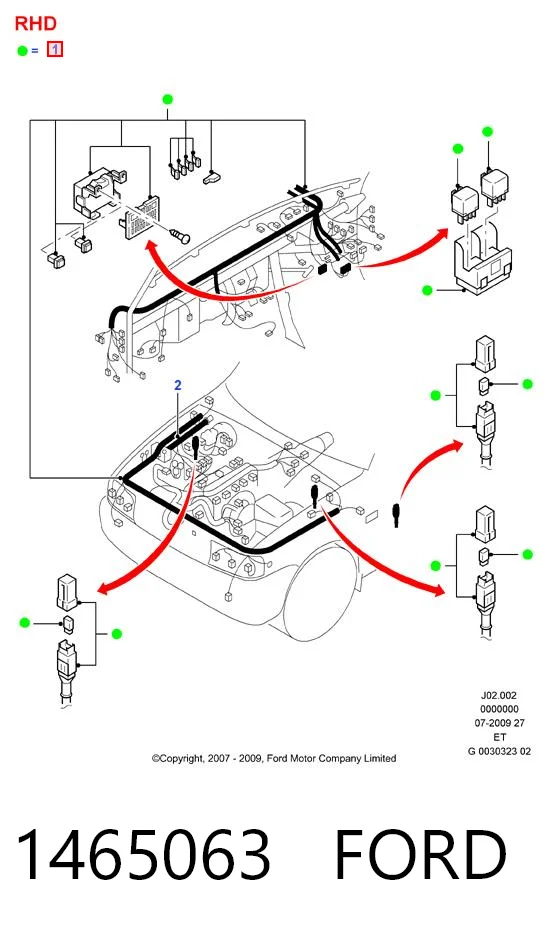 RHD

= 1

2

J02.002
0000000
07-2009 27
ET
G 0030323 02

©Copyright, 2007 - 2009, Ford Motor Company Limited

1465063 FORD